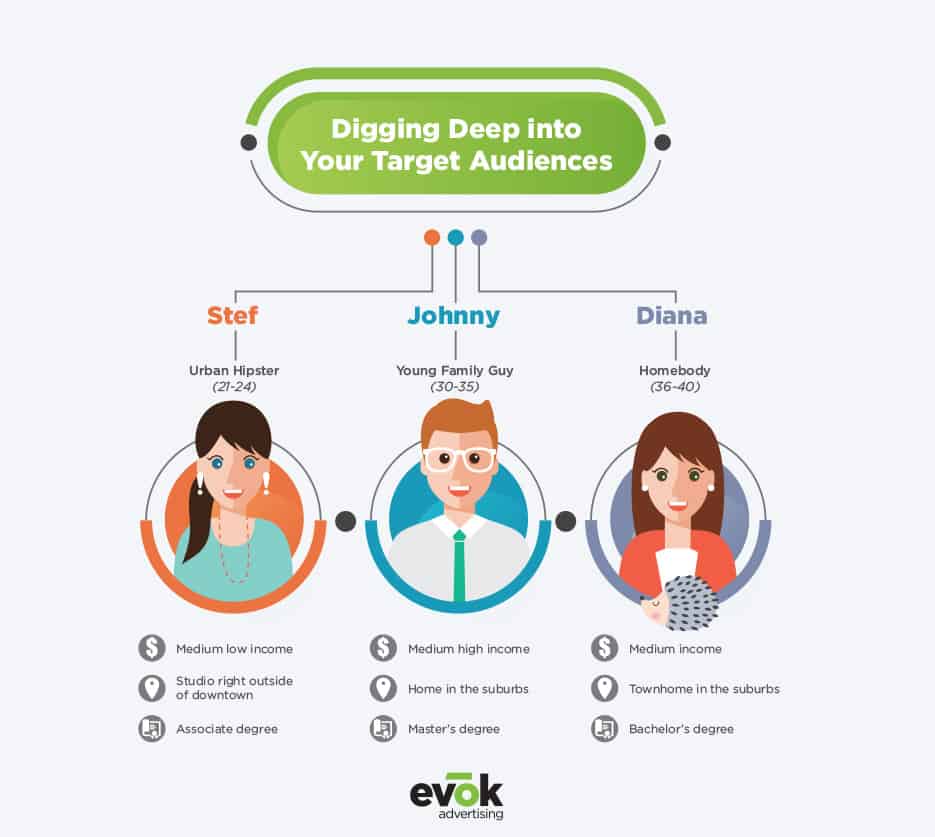 Digging Deep into Your Target Audiences

Stef

Urban Hipster
(21-24)

Medium low income

Studio right outside of downtown

Associate degree

Johnny

Young Family Guy
(30-35)

Medium high income

Home in the suburbs

Master's degree

Diana

Homebody
(36-40)

Medium income

Townhome in the suburbs

Bachelor's degree

evōk
advertising