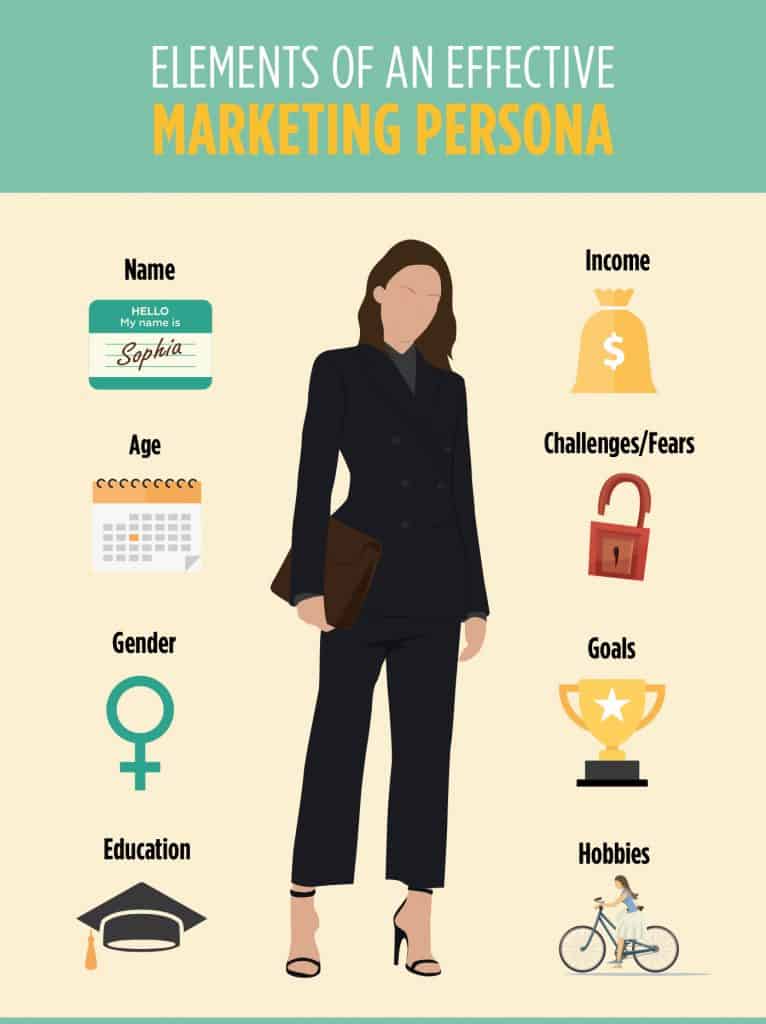 ELEMENTS OF AN EFFECTIVE
MARKETING PERSONA

Name

HELLO
My name is
Sophia

Age

Gender

Education

Income

$

Challenges/Fears

Goals

Hobbies