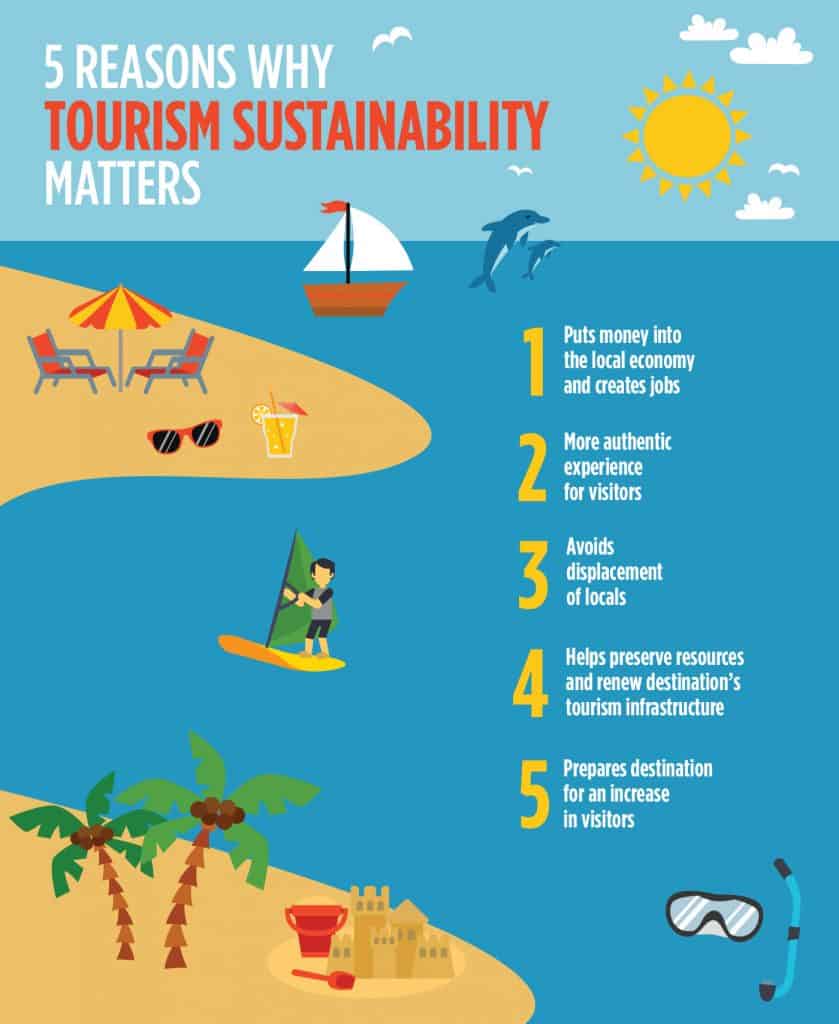 5 REASONS WHY
TOURISM SUSTAINABILITY
MATTERS

1 Puts money into the local economy and creates jobs

2 More authentic experience for visitors

3 Avoids displacement of locals

4 Helps preserve resources and renew destination's tourism infrastructure

5 Prepares destination for an increase in visitors