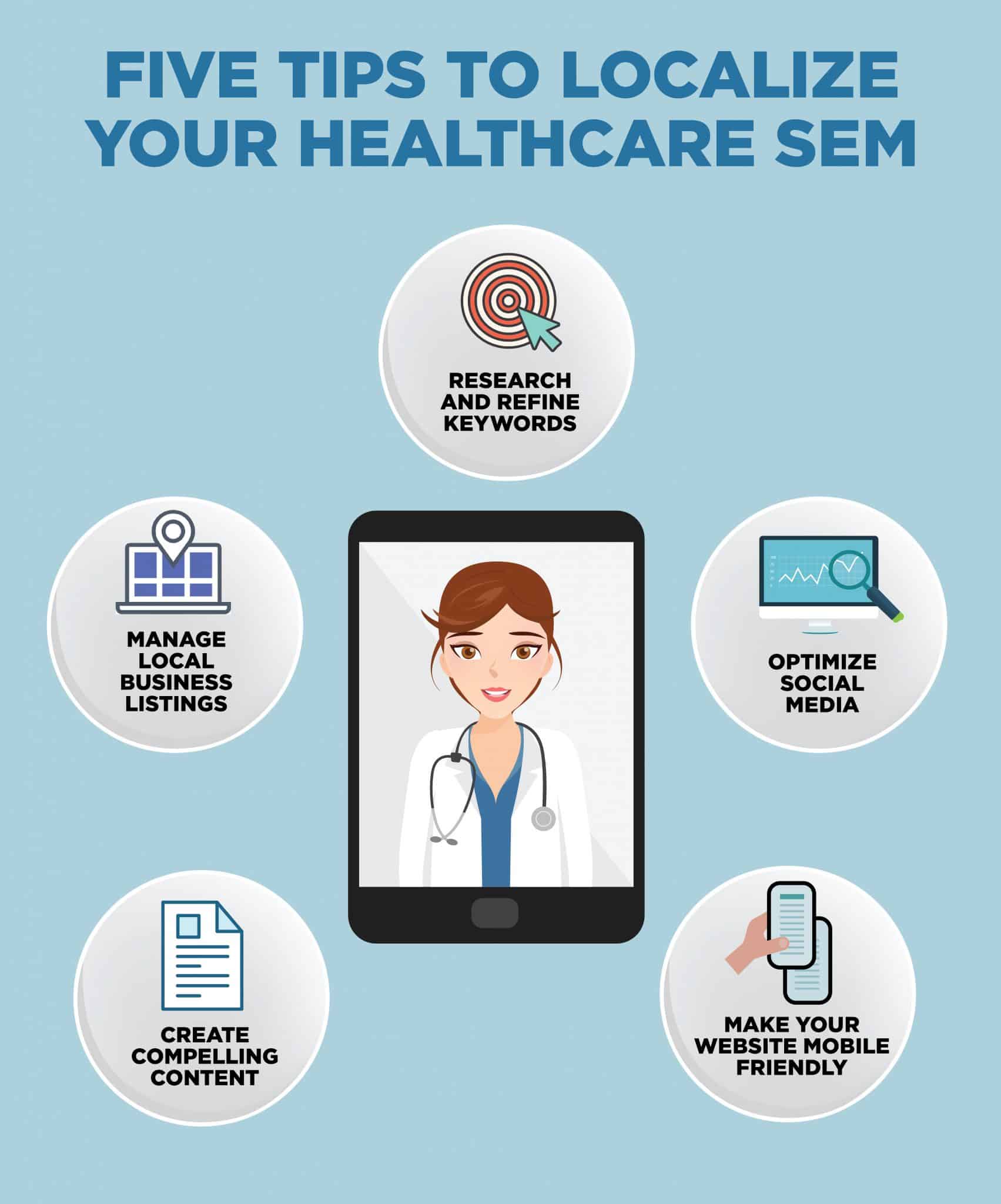 FIVE TIPS TO LOCALIZE YOUR HEALTHCARE SEM

RESEARCH AND REFINE KEYWORDS

MANAGE LOCAL BUSINESS LISTINGS

OPTIMIZE SOCIAL MEDIA

CREATE COMPELLING CONTENT

MAKE YOUR WEBSITE MOBILE FRIENDLY