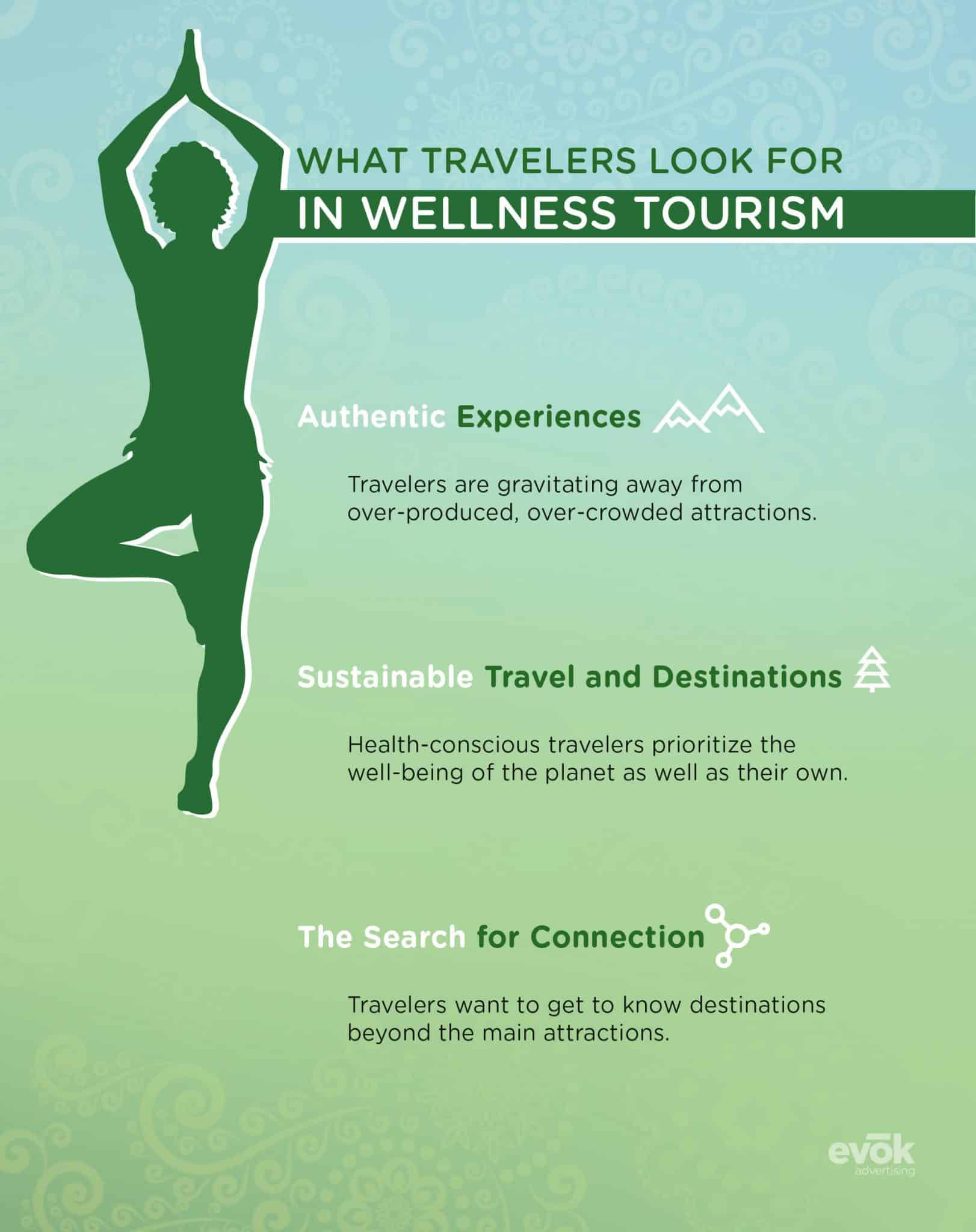 WHAT TRAVELERS LOOK FOR
IN WELLNESS TOURISM

Authentic Experiences

Travelers are gravitating away from over-produced, over-crowded attractions.

Sustainable Travel and Destinations

Health-conscious travelers prioritize the well-being of the planet as well as their own.

The Search for Connection

Travelers want to get to know destinations beyond the main attractions.

evōk
advertising