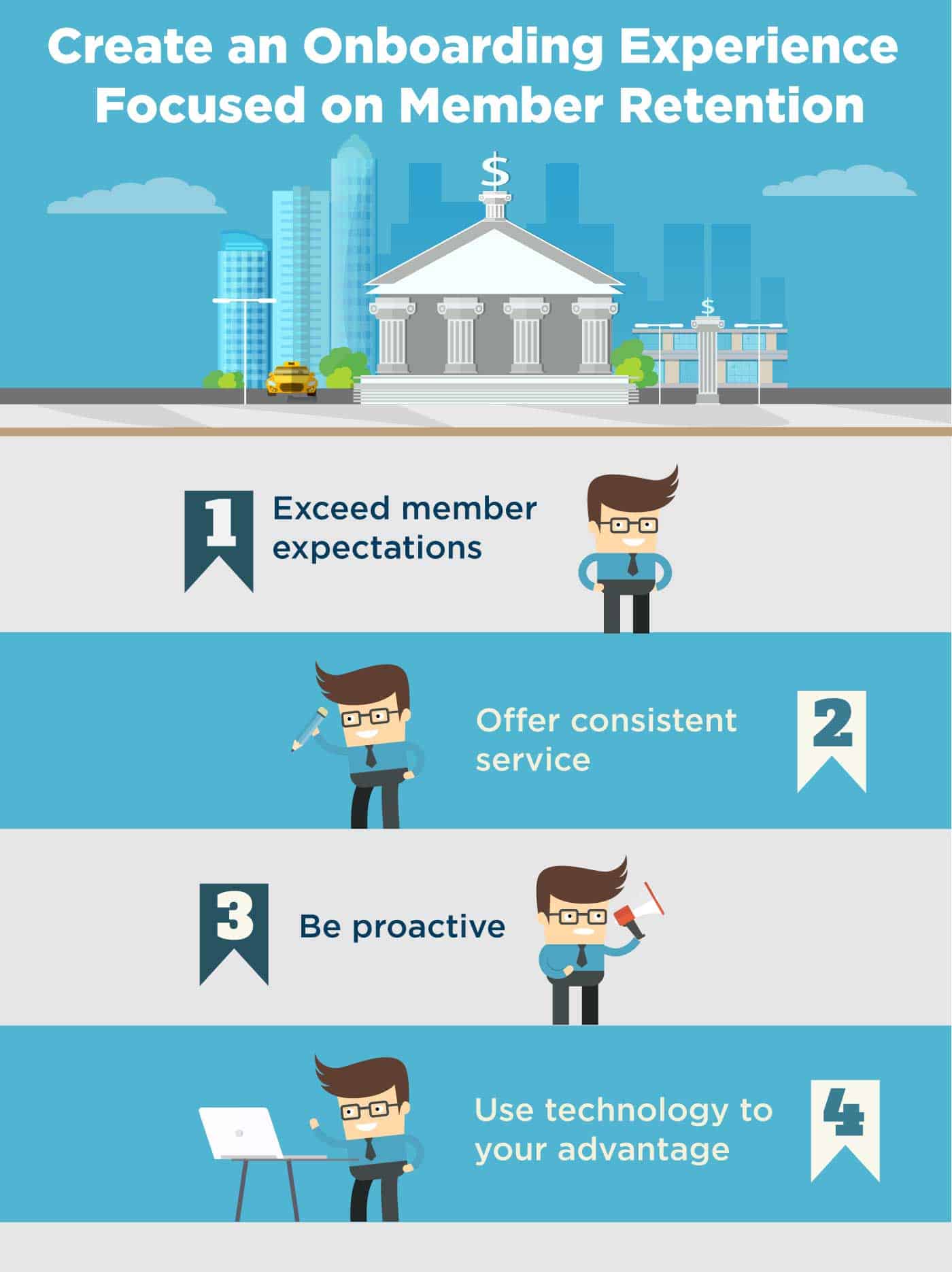 Create an Onboarding Experience Focused on Member Retention

$

$

1 Exceed member expectations

Offer consistent service 2

3 Be proactive

Use technology to your advantage 4