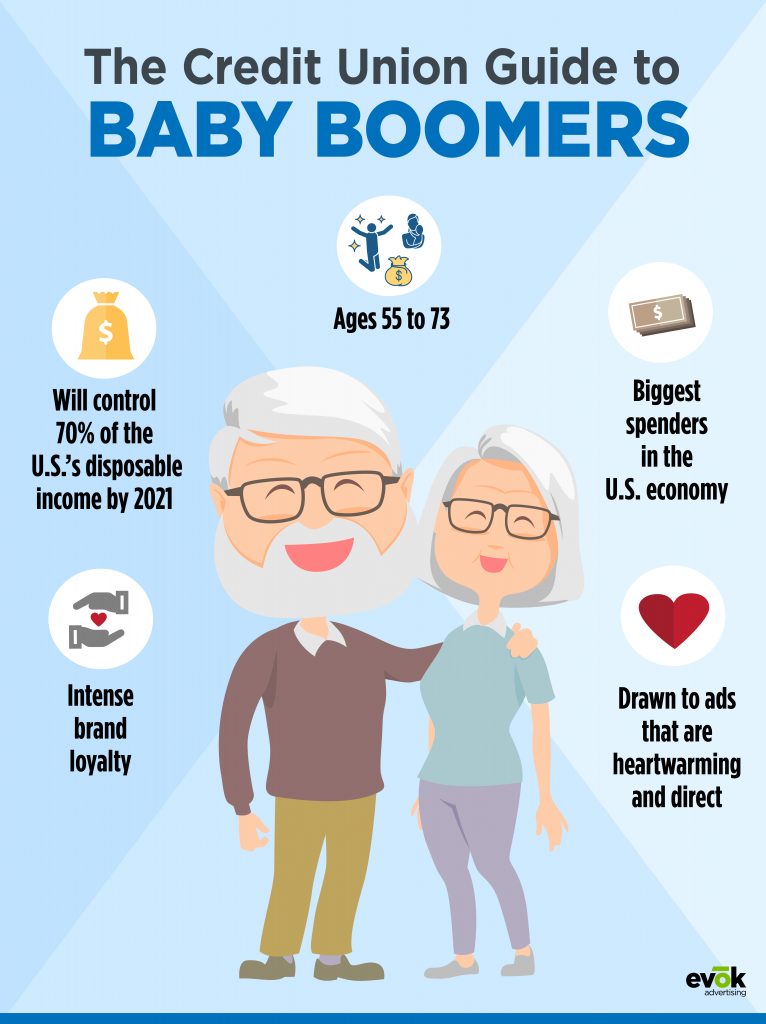 The Credit Union Guide to
BABY BOOMERS

Ages 55 to 73

Will control 70% of the U.S.'s disposable income by 2021

Biggest spenders in the U.S. economy

Intense brand loyalty

Drawn to ads that are heartwarming and direct

evōk advertising