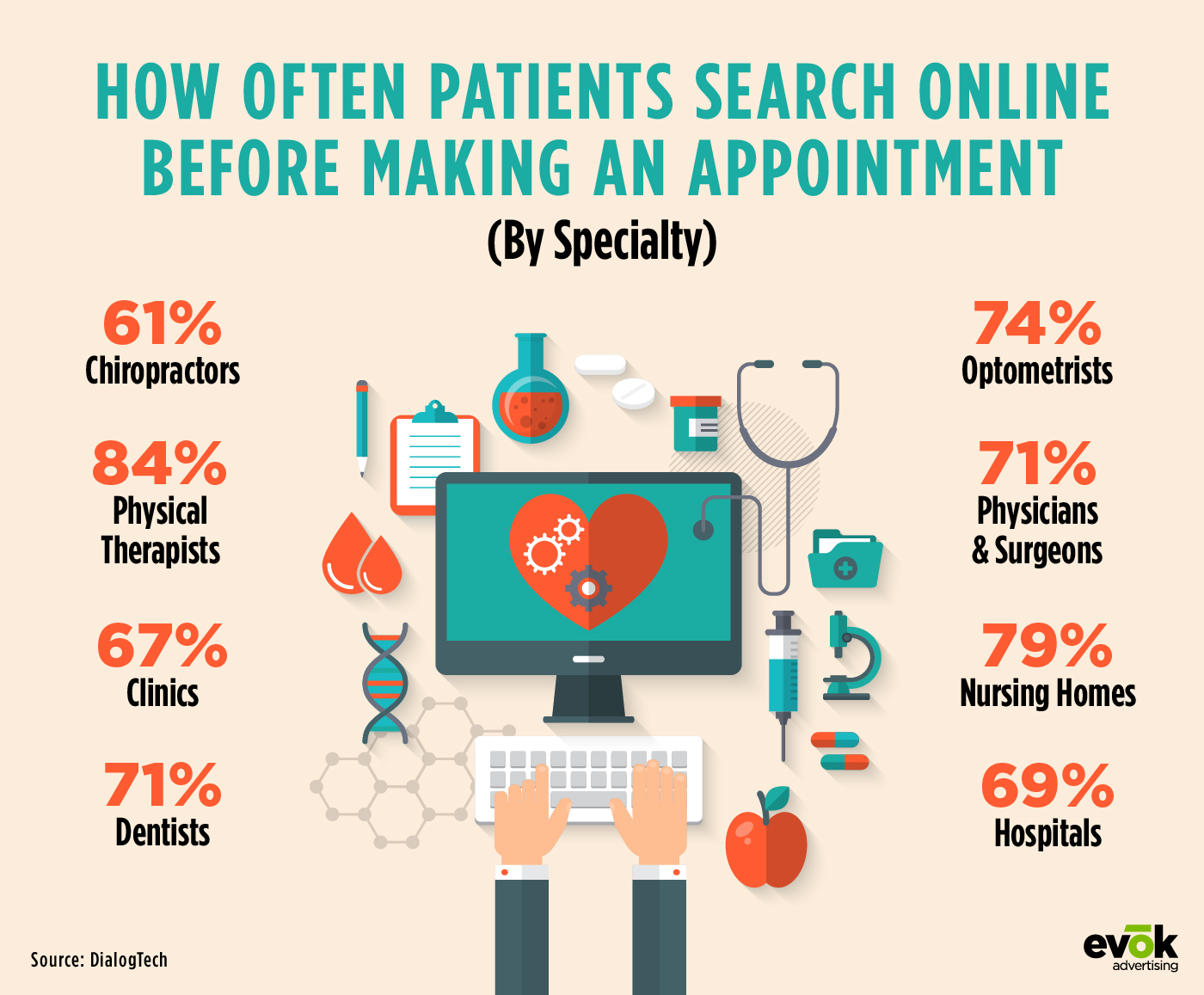 HOW OFTEN PATIENTS SEARCH ONLINE BEFORE MAKING AN APPOINTMENT

(By Specialty)

61%
Chiropractors

84%
Physical Therapists

67%
Clinics

71%
Dentists

74%
Optometrists

71%
Physicians & Surgeons

79%
Nursing Homes

69%
Hospitals

Source: DialogTech

evok
advertising