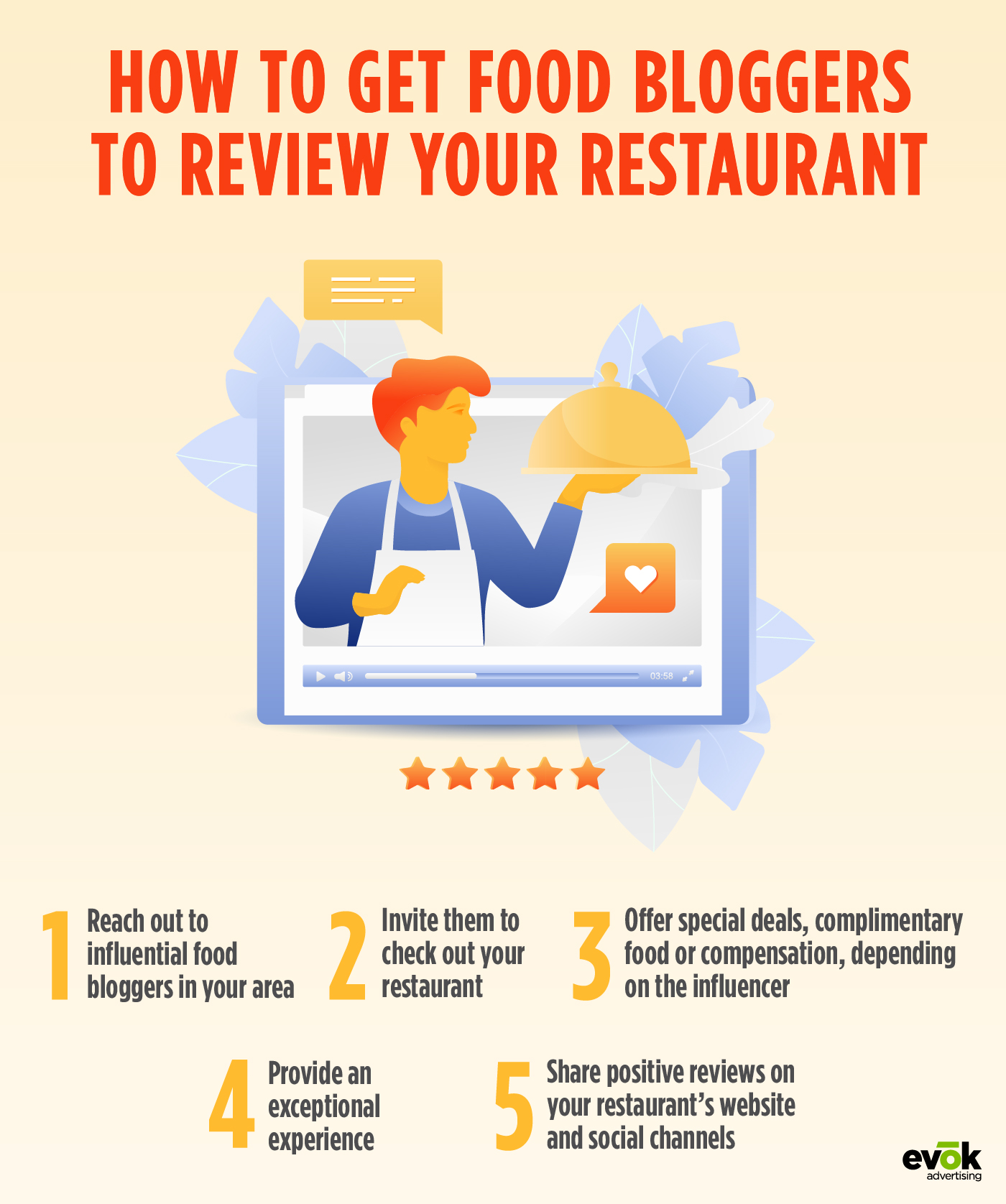 HOW TO GET FOOD BLOGGERS TO REVIEW YOUR RESTAURANT

03:58

1 Reach out to influential food bloggers in your area

2 Invite them to check out your restaurant

3 Offer special deals, complimentary food or compensation, depending on the influencer

4 Provide an exceptional experience

5 Share positive reviews on your restaurant's website and social channels

evōk advertising