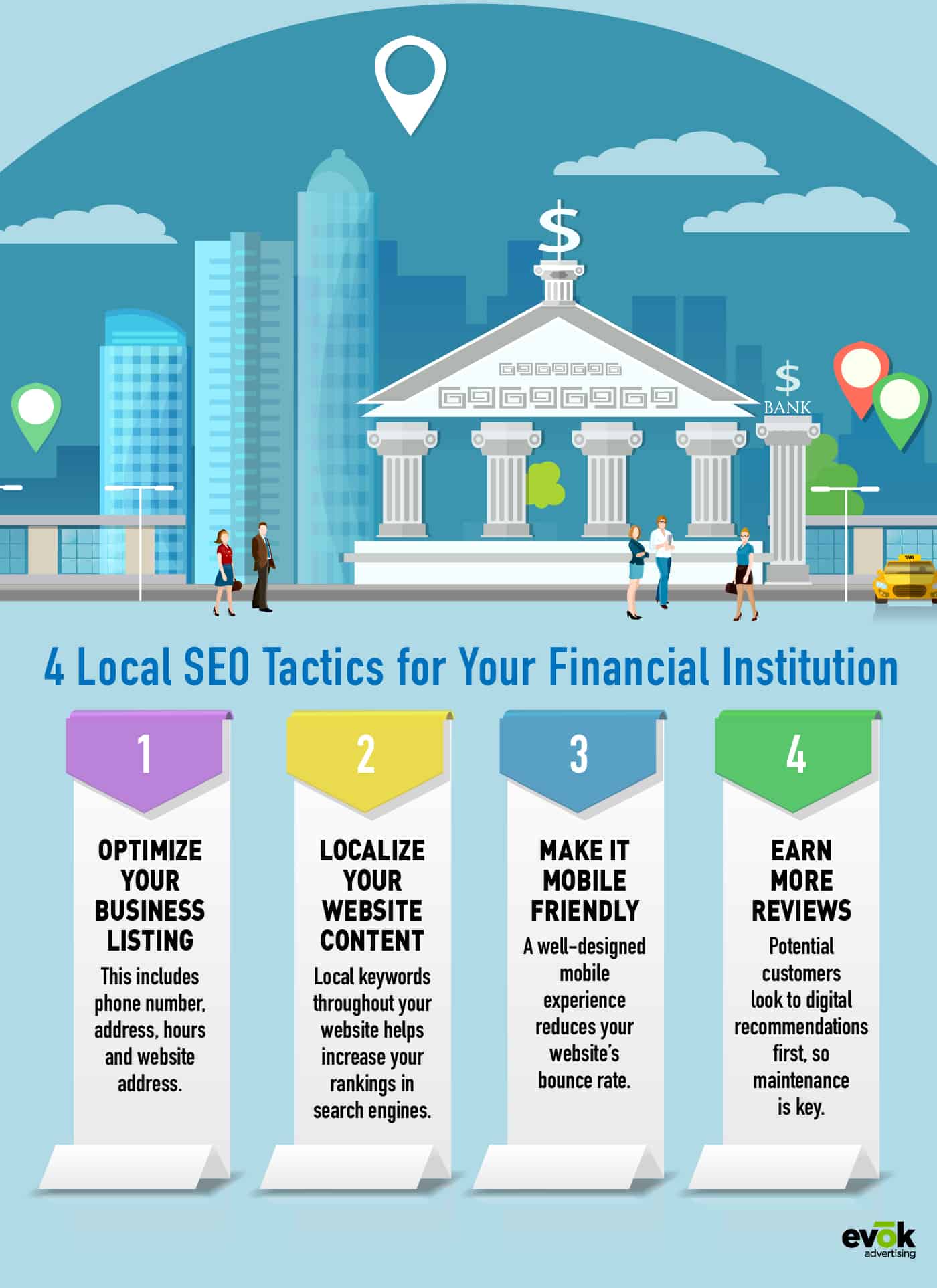 $

$
BANK

TAXI

4 Local SEO Tactics for Your Financial Institution

1

OPTIMIZE YOUR BUSINESS LISTING

This includes phone number, address, hours and website address.

2

LOCALIZE YOUR WEBSITE CONTENT

Local keywords throughout your website helps increase your rankings in search engines.

3

MAKE IT MOBILE FRIENDLY

A well-designed mobile experience reduces your website's bounce rate.

4

EARN MORE REVIEWS

Potential customers look to digital recommendations first, so maintenance is key.

evōk
advertising