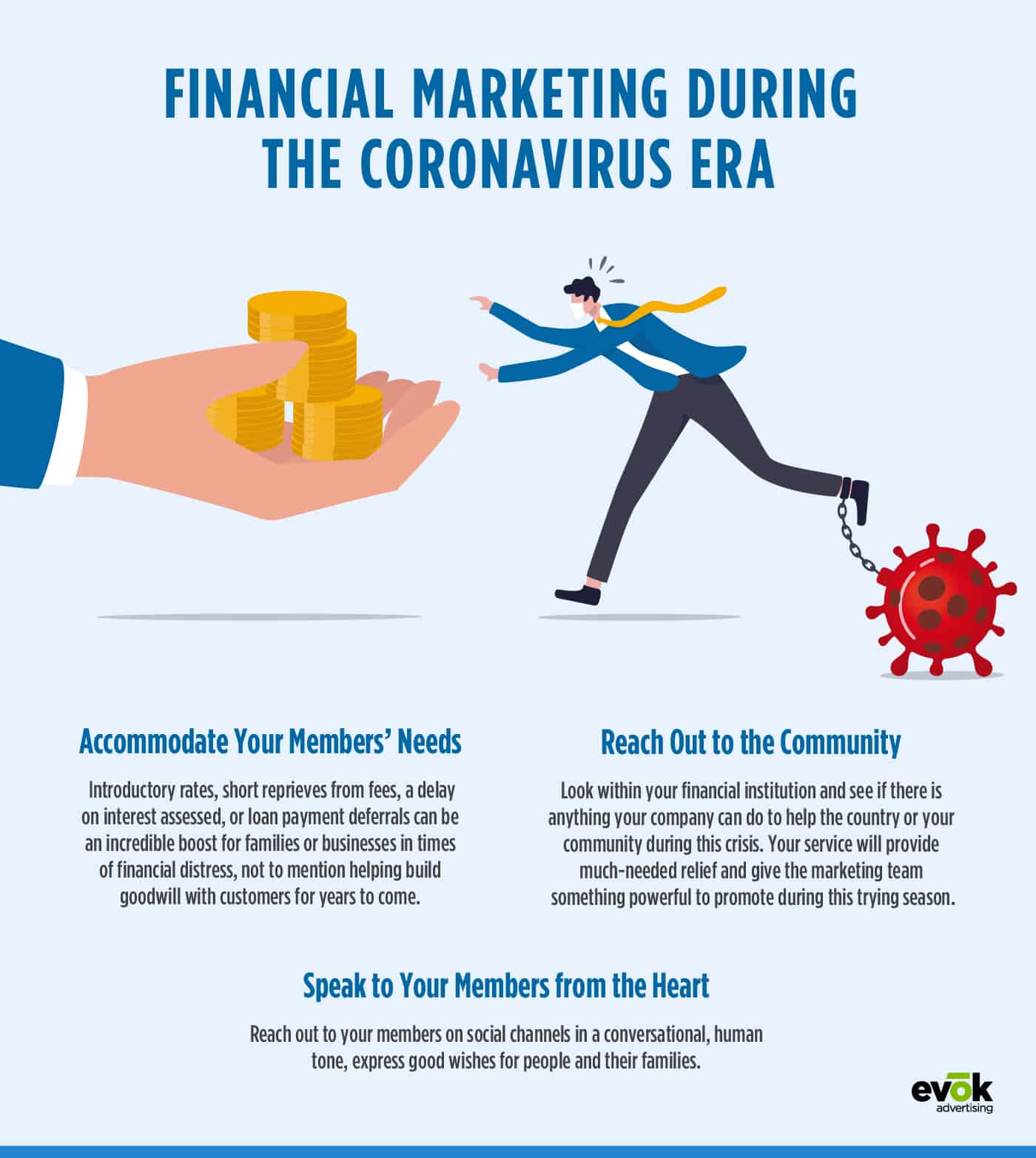 FINANCIAL MARKETING DURING THE CORONAVIRUS ERA

Accommodate Your Members' Needs

Introductory rates, short reprieves from fees, a delay on interest assessed, or loan payment deferrals can be an incredible boost for families or businesses in times of financial distress, not to mention helping build goodwill with customers for years to come.

Reach Out to the Community

Look within your financial institution and see if there is anything your company can do to help the country or your community during this crisis. Your service will provide much-needed relief and give the marketing team something powerful to promote during this trying season.

Speak to Your Members from the Heart

Reach out to your members on social channels in a conversational, human tone, express good wishes for people and their families.

evōk advertising