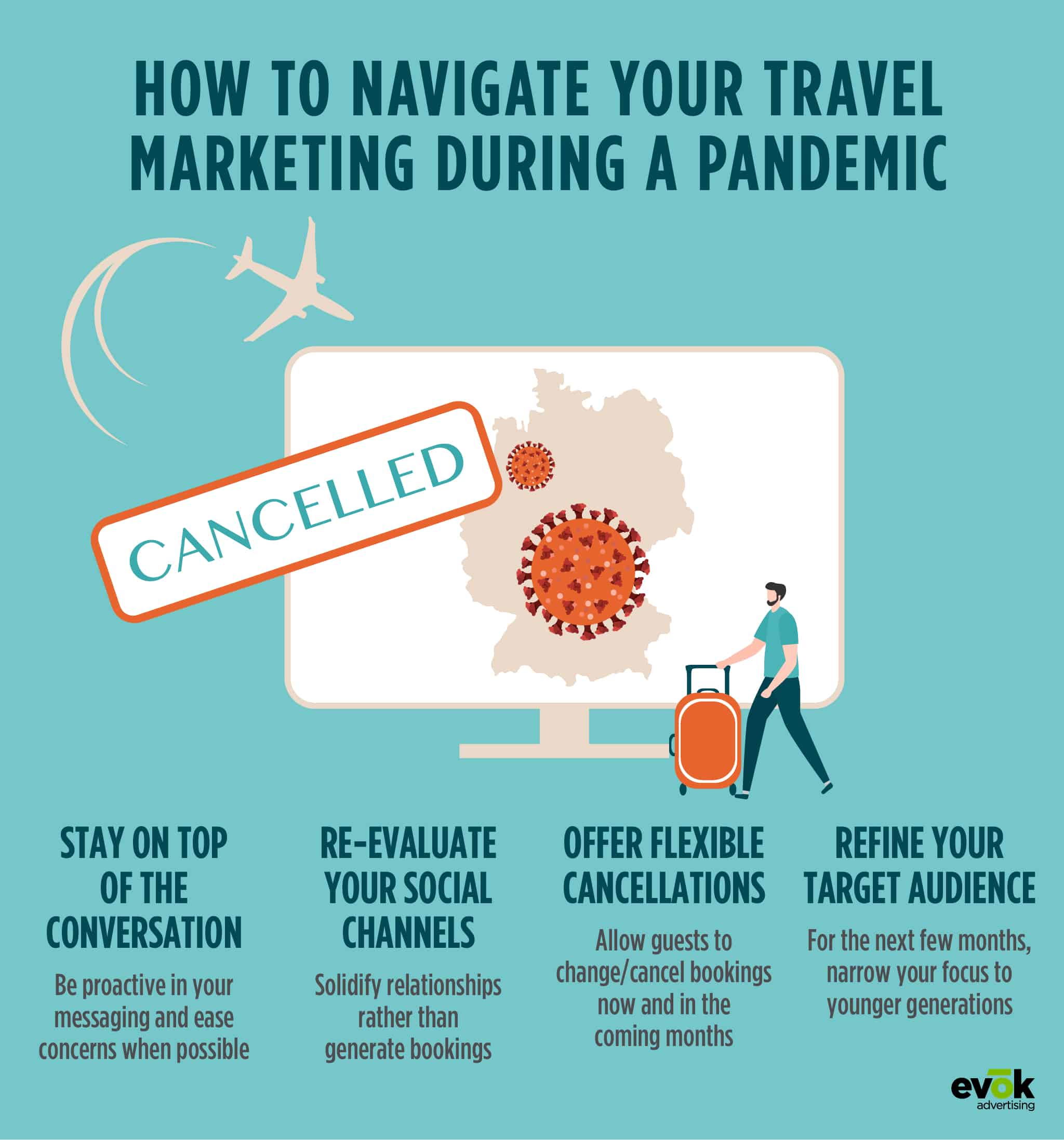 HOW TO NAVIGATE YOUR TRAVEL MARKETING DURING A PANDEMIC

CANCELLED

STAY ON TOP OF THE CONVERSATION

Be proactive in your messaging and ease concerns when possible

RE-EVALUATE YOUR SOCIAL CHANNELS

Solidify relationships rather than generate bookings

OFFER FLEXIBLE CANCELLATIONS

Allow guests to change/cancel bookings now and in the coming months

REFINE YOUR TARGET AUDIENCE

For the next few months, narrow your focus to younger generations

evōk advertising