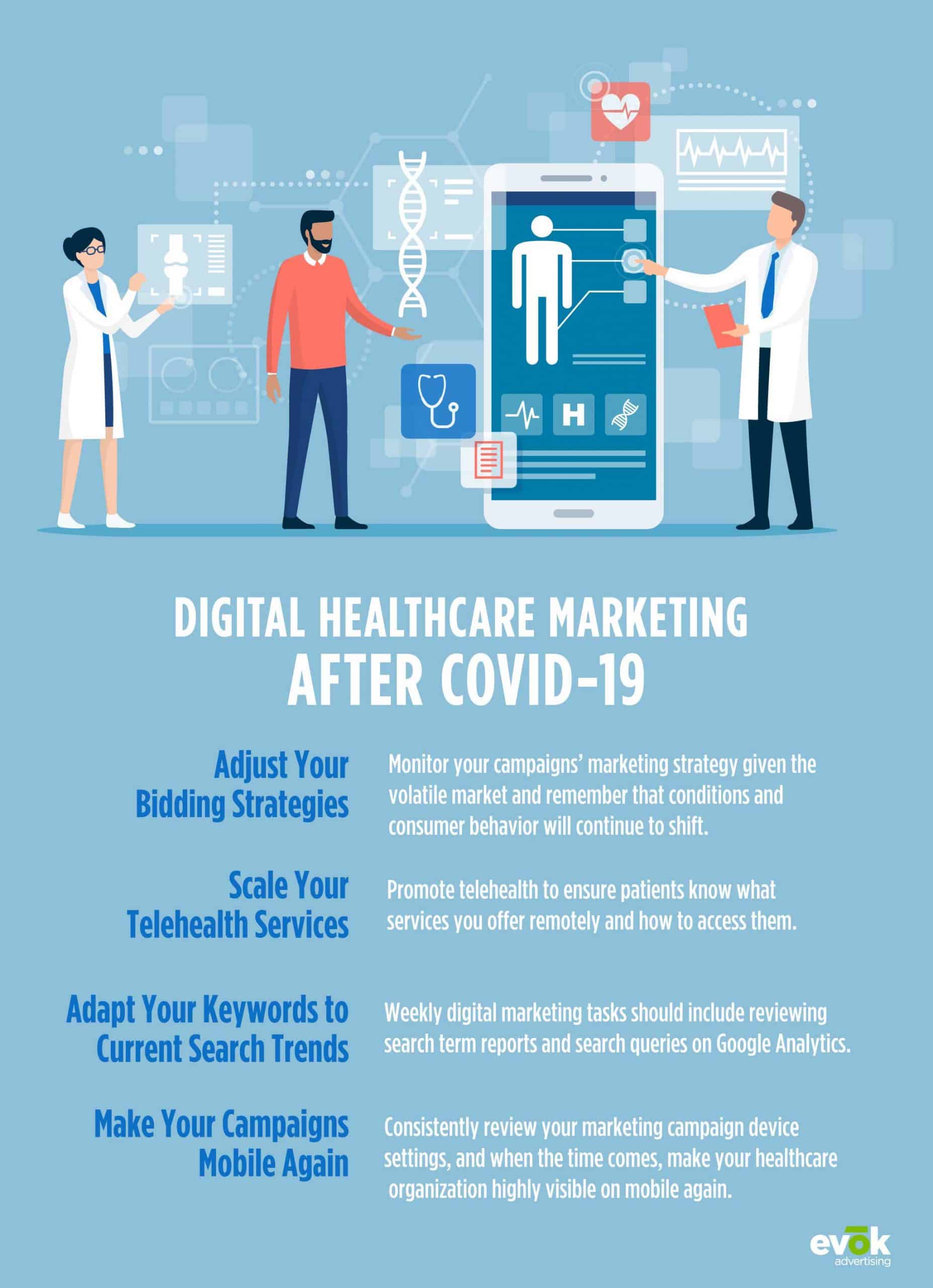 H

DIGITAL HEALTHCARE MARKETING
AFTER COVID-19

Adjust Your Bidding Strategies

Monitor your campaigns' marketing strategy given the volatile market and remember that conditions and consumer behavior will continue to shift.

Scale Your Telehealth Services

Promote telehealth to ensure patients know what services you offer remotely and how to access them.

Adapt Your Keywords to Current Search Trends

Weekly digital marketing tasks should include reviewing search term reports and search queries on Google Analytics.

Make Your Campaigns Mobile Again

Consistently review your marketing campaign device settings, and when the time comes, make your healthcare organization highly visible on mobile again.

evōk advertising