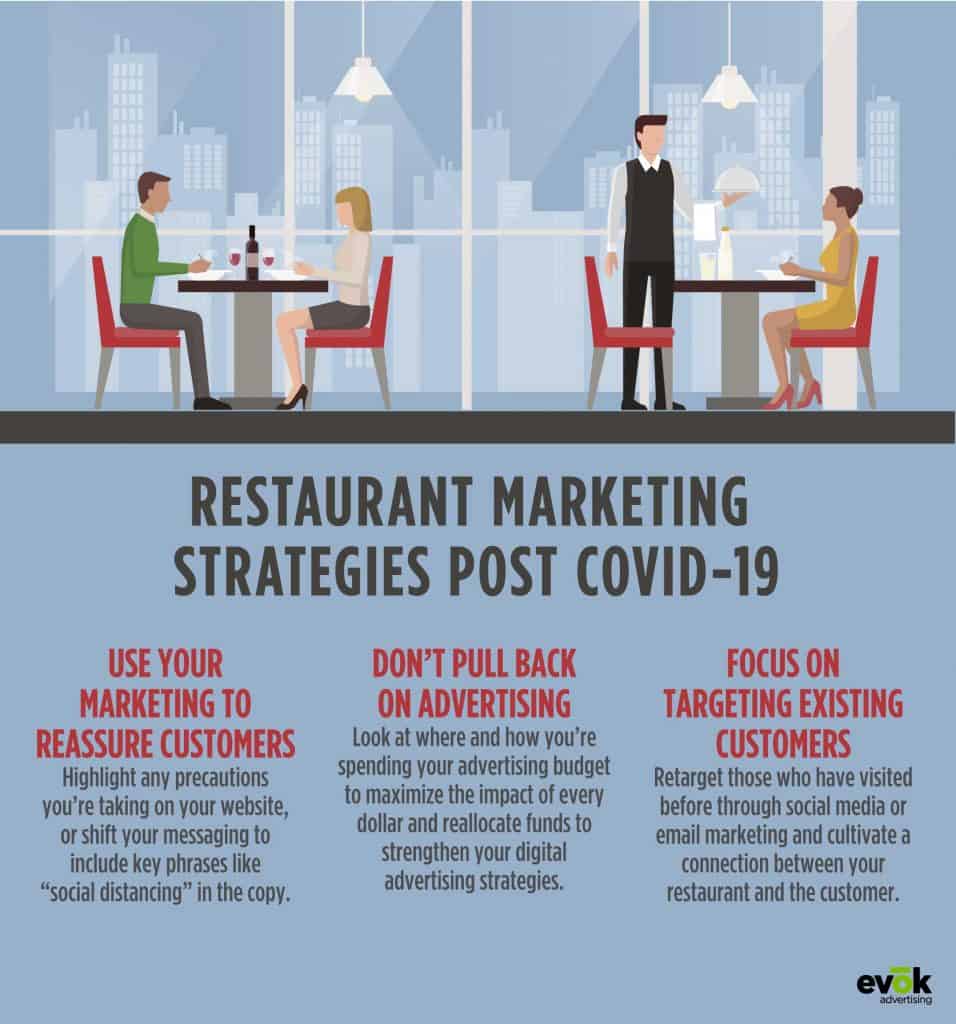 RESTAURANT MARKETING STRATEGIES POST COVID-19

USE YOUR MARKETING TO REASSURE CUSTOMERS
Highlight any precautions you're taking on your website, or shift your messaging to include key phrases like "social distancing" in the copy.

DON'T PULL BACK ON ADVERTISING
Look at where and how you're spending your advertising budget to maximize the impact of every dollar and reallocate funds to strengthen your digital advertising strategies.

FOCUS ON TARGETING EXISTING CUSTOMERS
Retarget those who have visited before through social media or email marketing and cultivate a connection between your restaurant and the customer.

evōk advertising