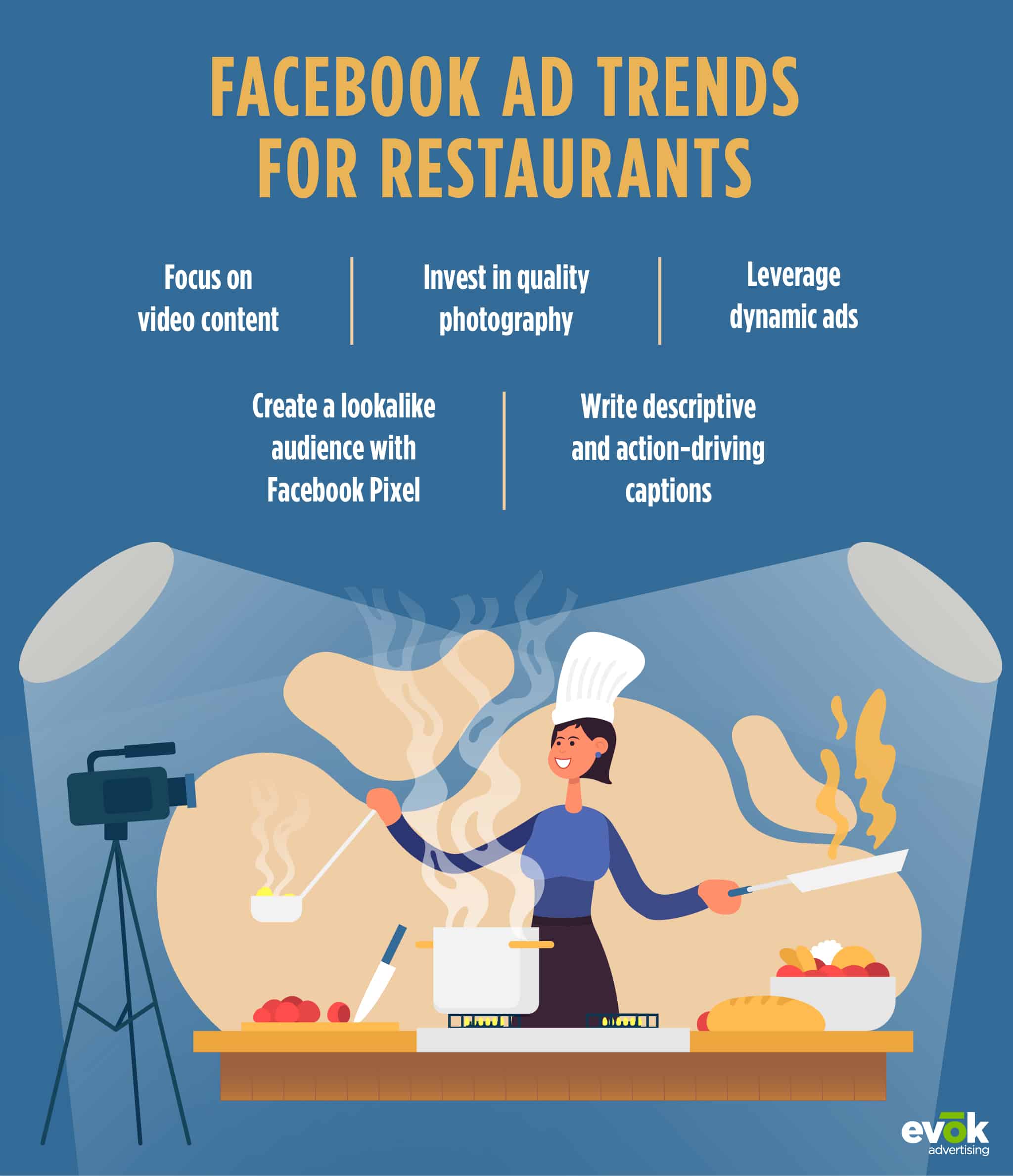 FACEBOOK AD TRENDS FOR RESTAURANTS

Focus on video content

Invest in quality photography

Leverage dynamic ads

Create a lookalike audience with Facebook Pixel

Write descriptive and action-driving captions

evōk
advertising