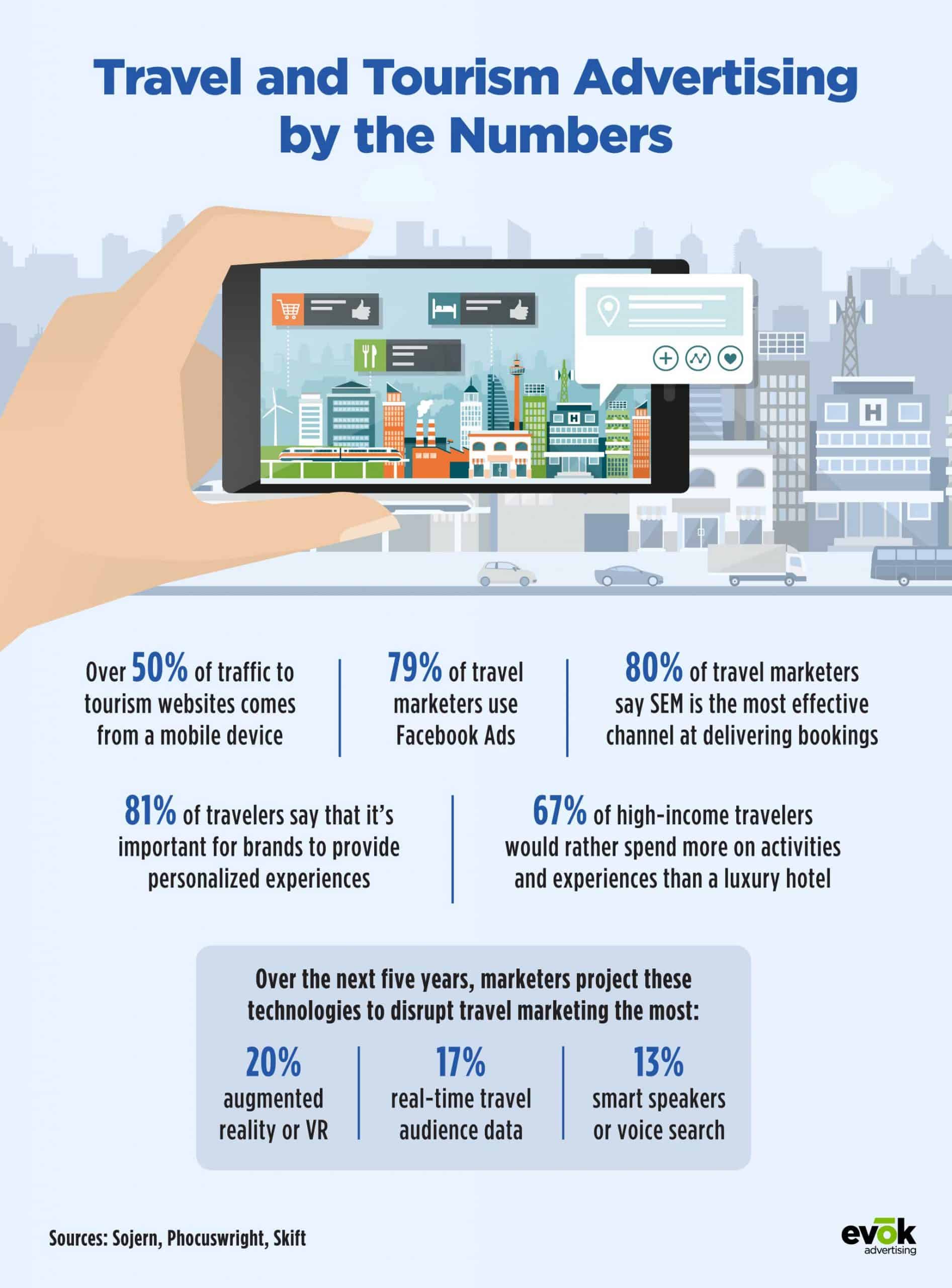 Travel and Tourism Advertising by the Numbers

H

H

Over 50% of traffic to tourism websites comes from a mobile device

79% of travel marketers use Facebook Ads

80% of travel marketers say SEM is the most effective channel at delivering bookings

81% of travelers say that it's important for brands to provide personalized experiences

67% of high-income travelers would rather spend more on activities and experiences than a luxury hotel

Over the next five years, marketers project these technologies to disrupt travel marketing the most:

20% augmented reality or VR

17% real-time travel audience data

13% smart speakers or voice search

Sources: Sojern, Phocuswright, Skift

evōk advertising