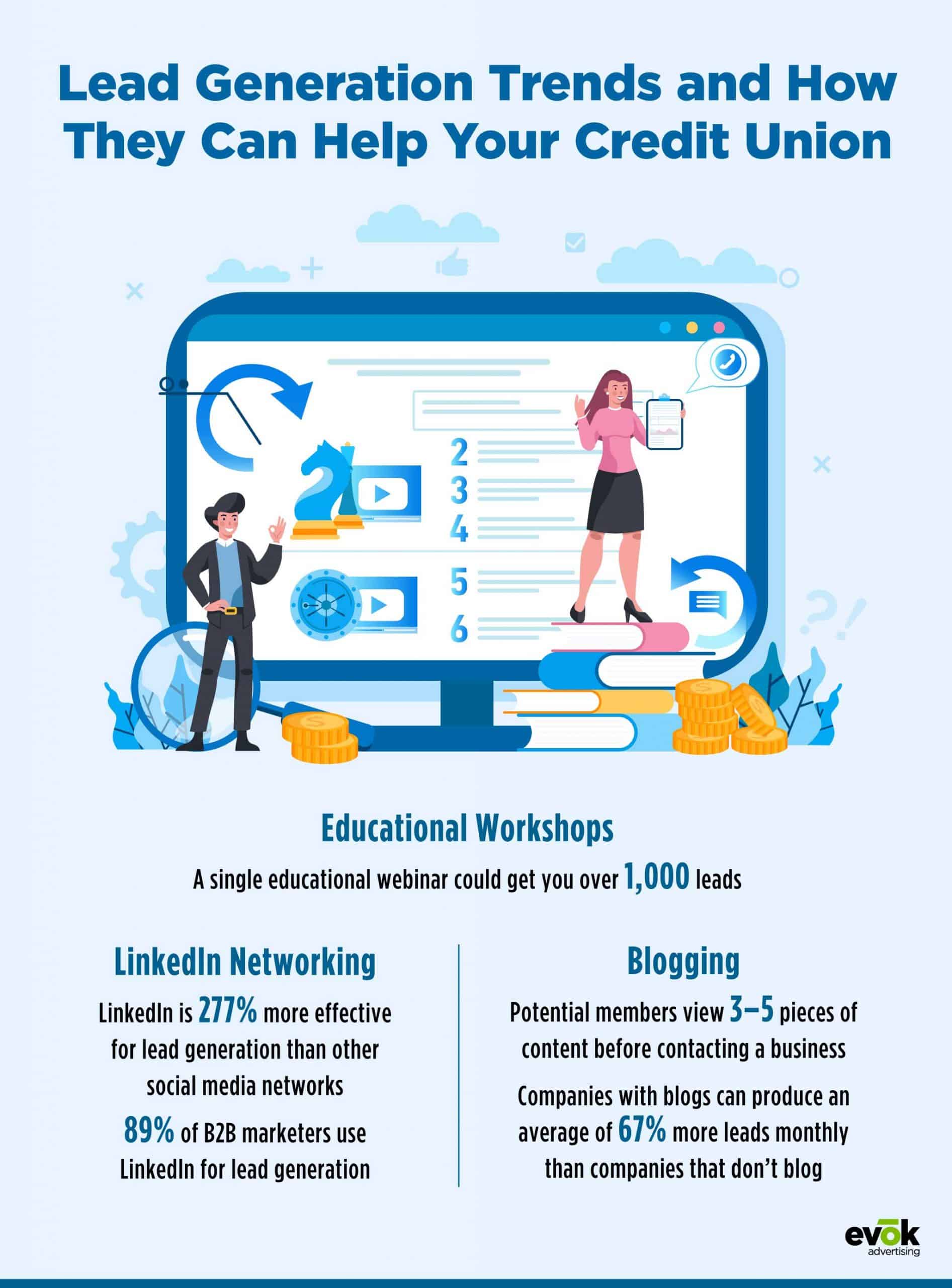 Lead Generation Trends and How They Can Help Your Credit Union

2
3
4
5
6

Educational Workshops

A single educational webinar could get you over 1,000 leads

LinkedIn Networking

LinkedIn is 277% more effective for lead generation than other social media networks

89% of B2B marketers use LinkedIn for lead generation

Blogging

Potential members view 3–5 pieces of content before contacting a business

Companies with blogs can produce an average of 67% more leads monthly than companies that don't blog

evōk advertising