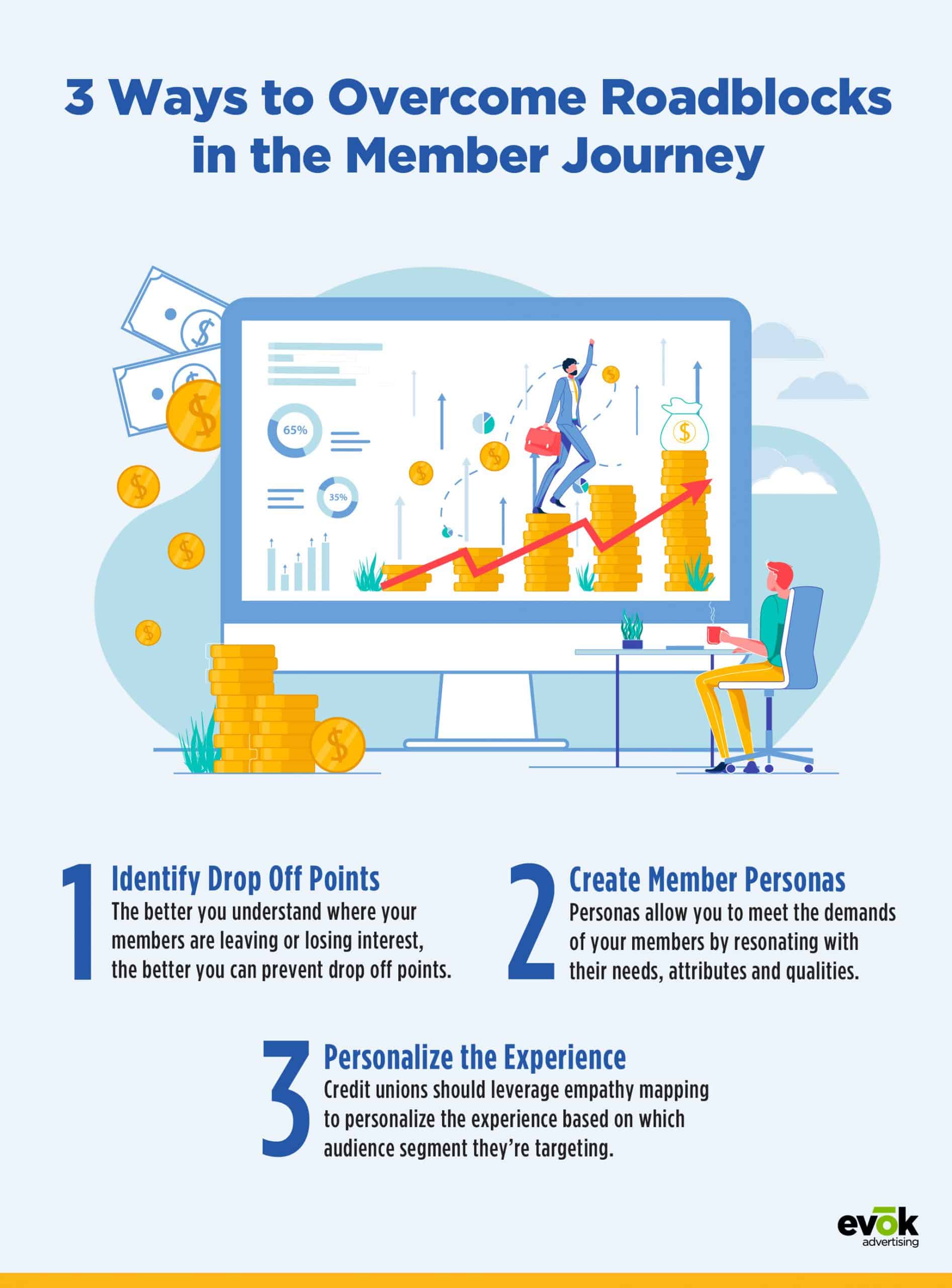 3 Ways to Overcome Roadblocks in the Member Journey

65%

35%

1 Identify Drop Off Points
The better you understand where your members are leaving or losing interest, the better you can prevent drop off points.

2 Create Member Personas
Personas allow you to meet the demands of your members by resonating with their needs, attributes and qualities.

3 Personalize the Experience
Credit unions should leverage empathy mapping to personalize the experience based on which audience segment they're targeting.

evōk advertising