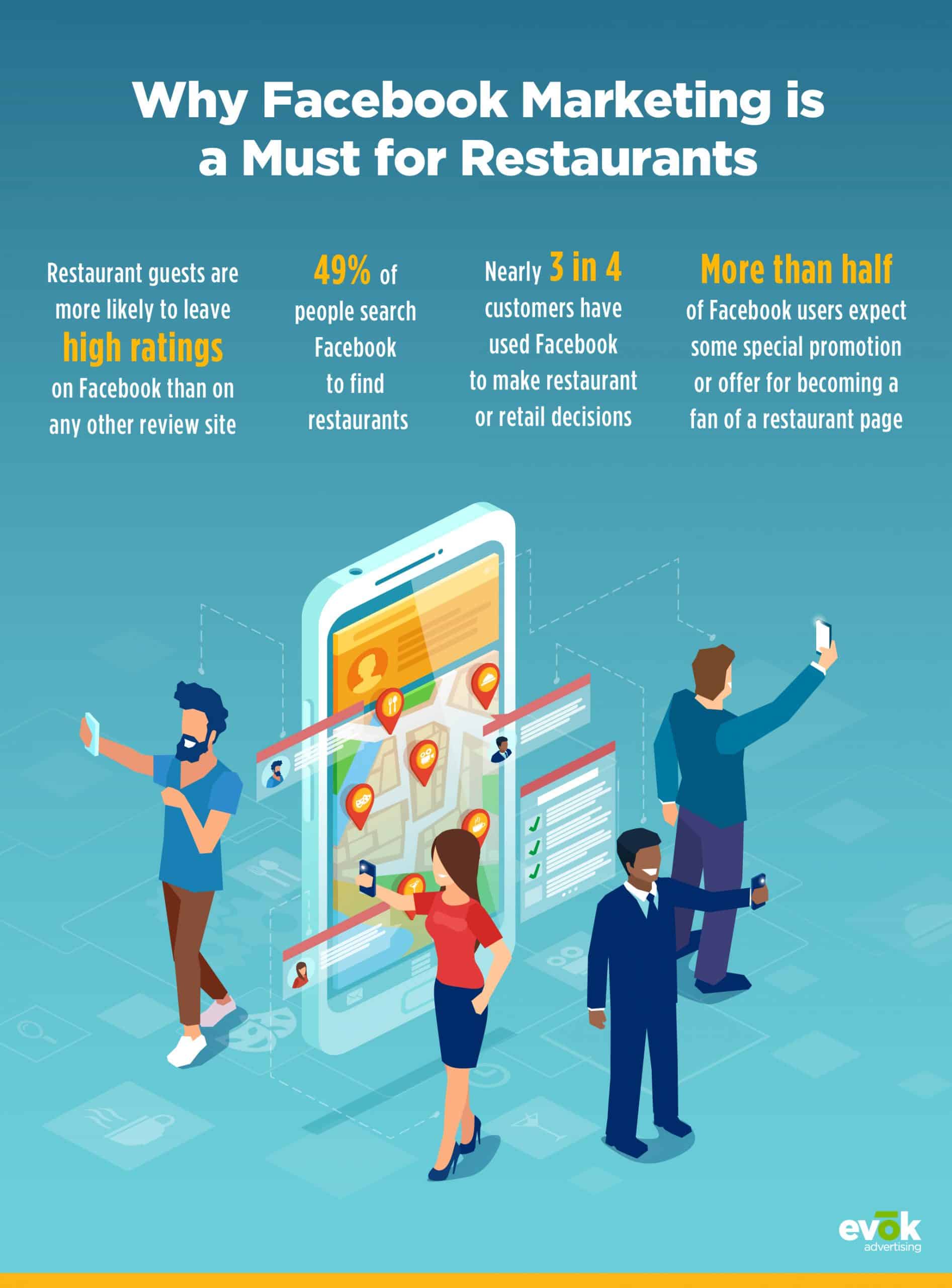 Why Facebook Marketing is a Must for Restaurants

Restaurant guests are more likely to leave high ratings on Facebook than on any other review site

49% of people search Facebook to find restaurants

Nearly 3 in 4 customers have used Facebook to make restaurant or retail decisions

More than half of Facebook users expect some special promotion or offer for becoming a fan of a restaurant page

evōk advertising