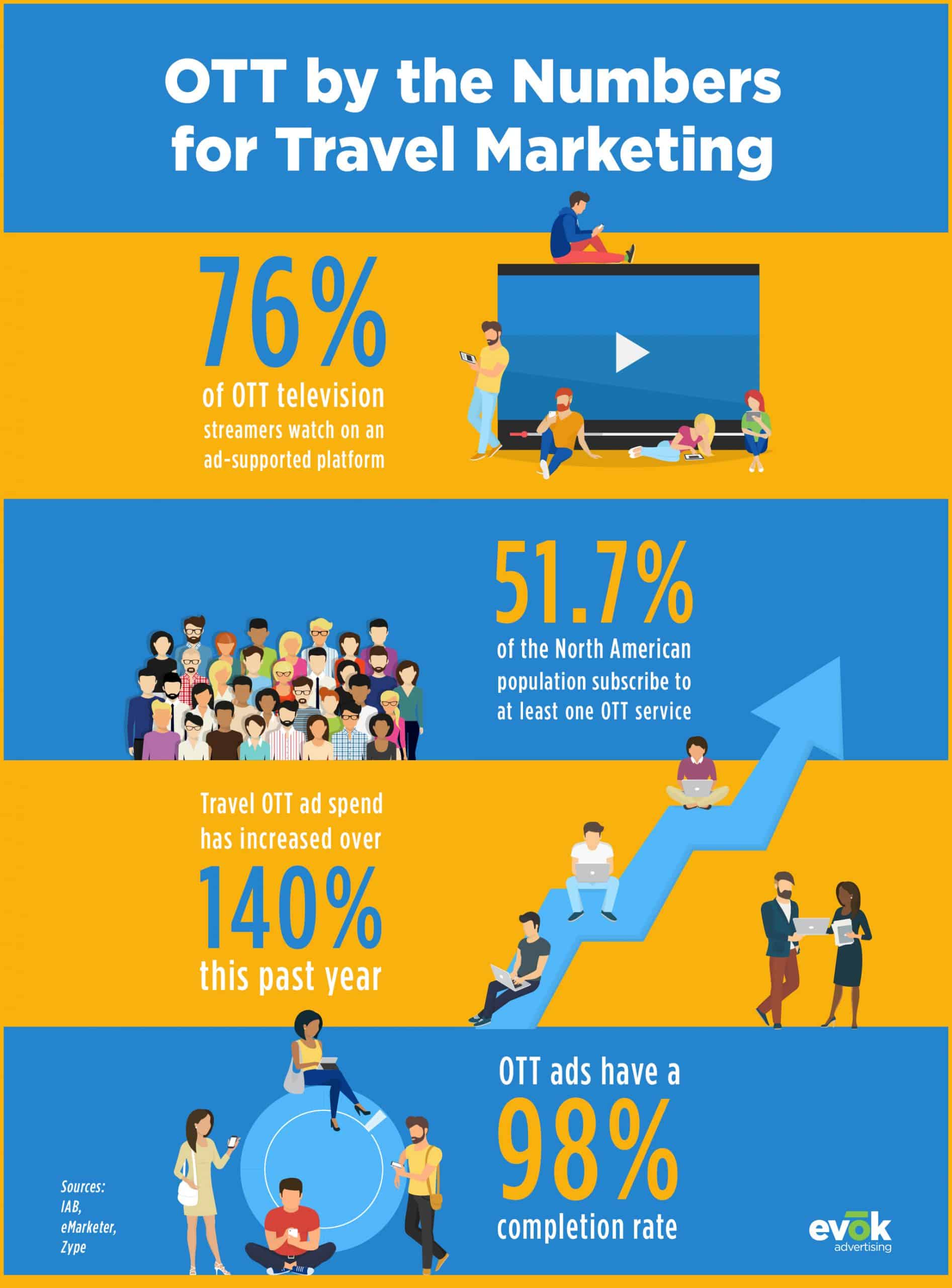 OTT by the Numbers for Travel Marketing

76%
of OTT television streamers watch on an ad-supported platform

51.7%
of the North American population subscribe to at least one OTT service

Travel OTT ad spend has increased over
140%
this past year

OTT ads have a
98%
completion rate

Sources:
IAB,
eMarketer,
Zype

evōk
advertising