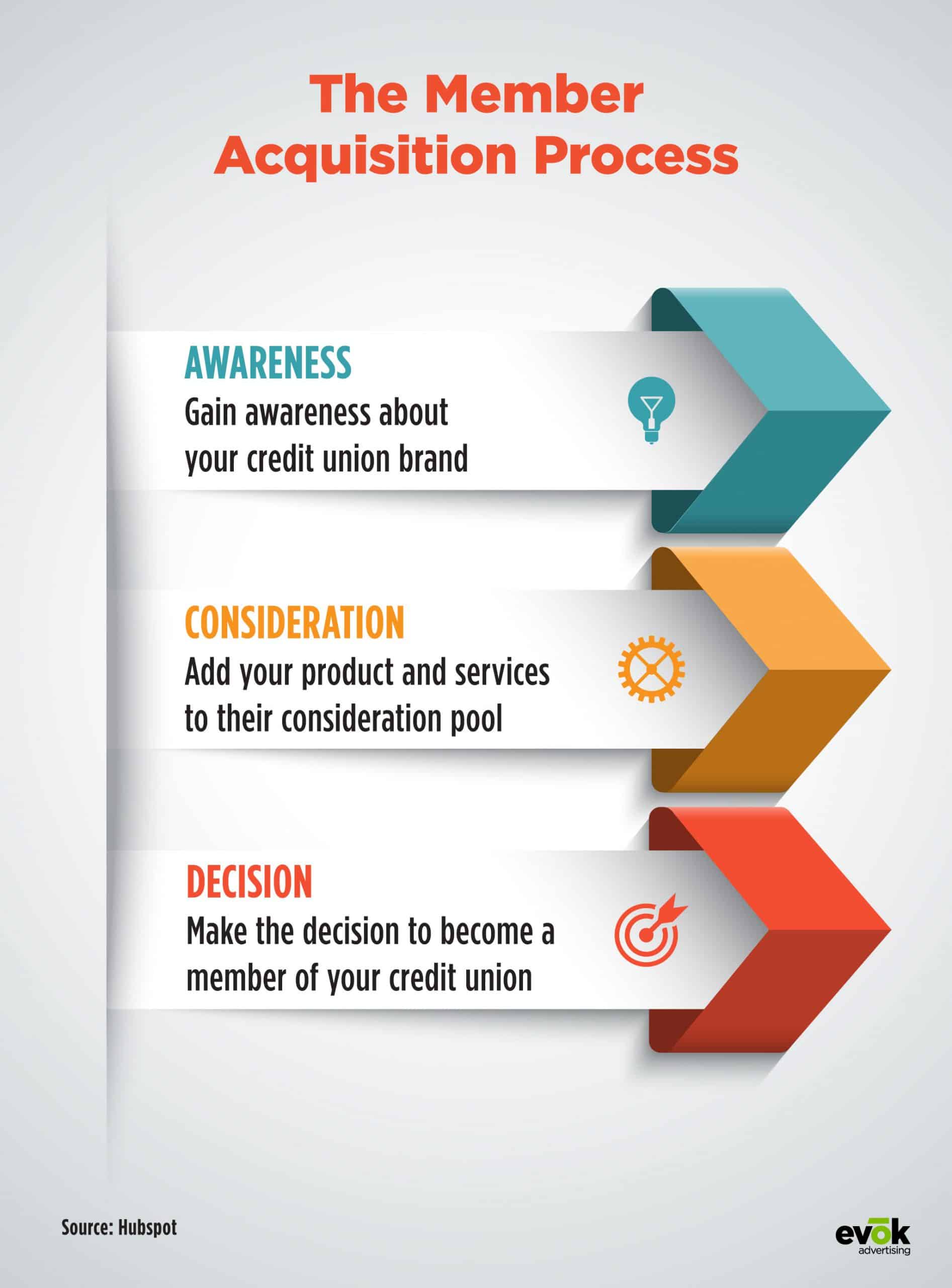 The Member Acquisition Process

AWARENESS
Gain awareness about your credit union brand

CONSIDERATION
Add your product and services to their consideration pool

DECISION
Make the decision to become a member of your credit union

Source: Hubspot

evōk
advertising