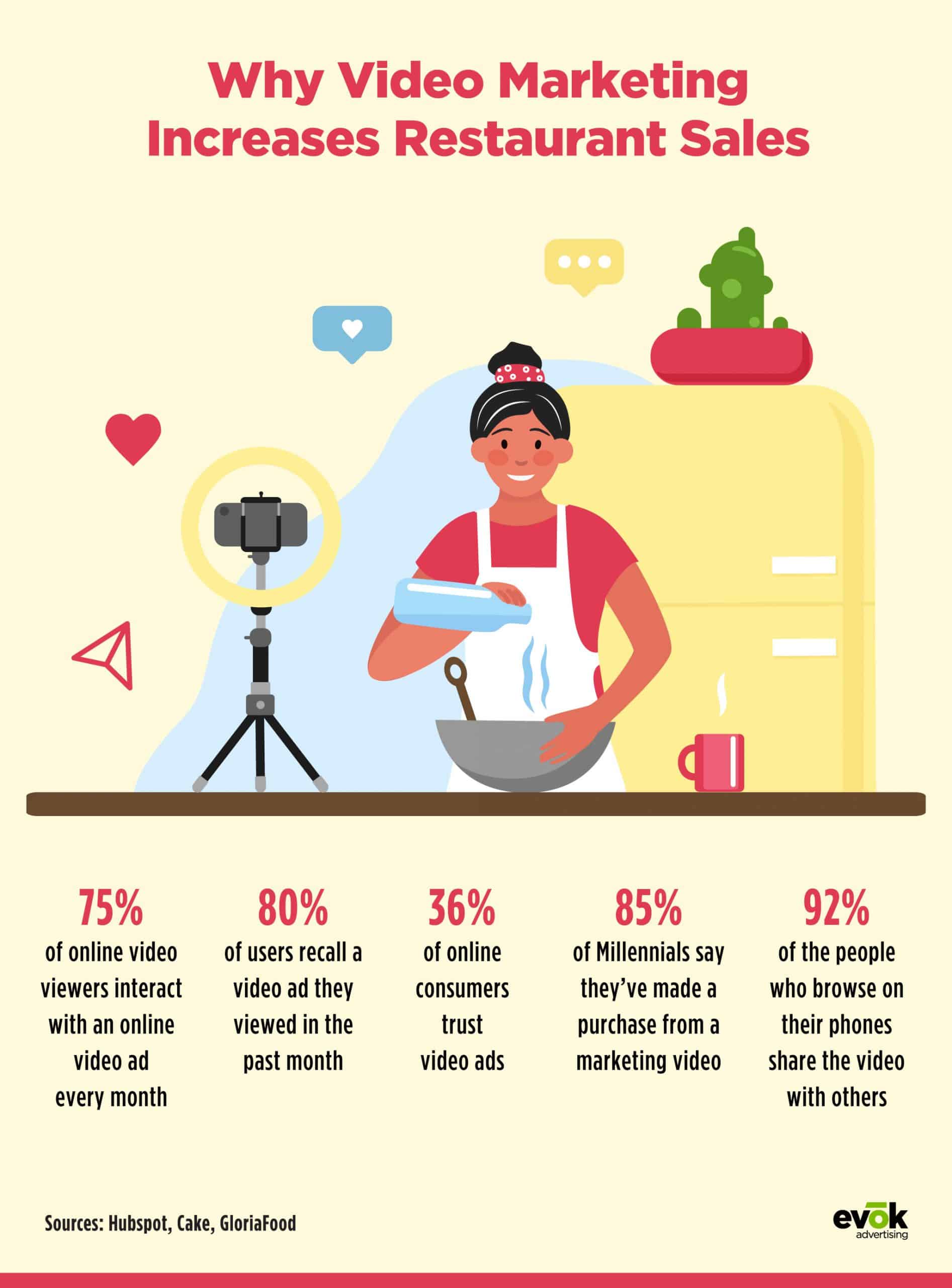 Why Video Marketing Increases Restaurant Sales

75%
of online video viewers interact with an online video ad every month

80%
of users recall a video ad they viewed in the past month

36%
of online consumers trust video ads

85%
of Millennials say they've made a purchase from a marketing video

92%
of the people who browse on their phones share the video with others

Sources: Hubspot, Cake, GloriaFood

evōk advertising