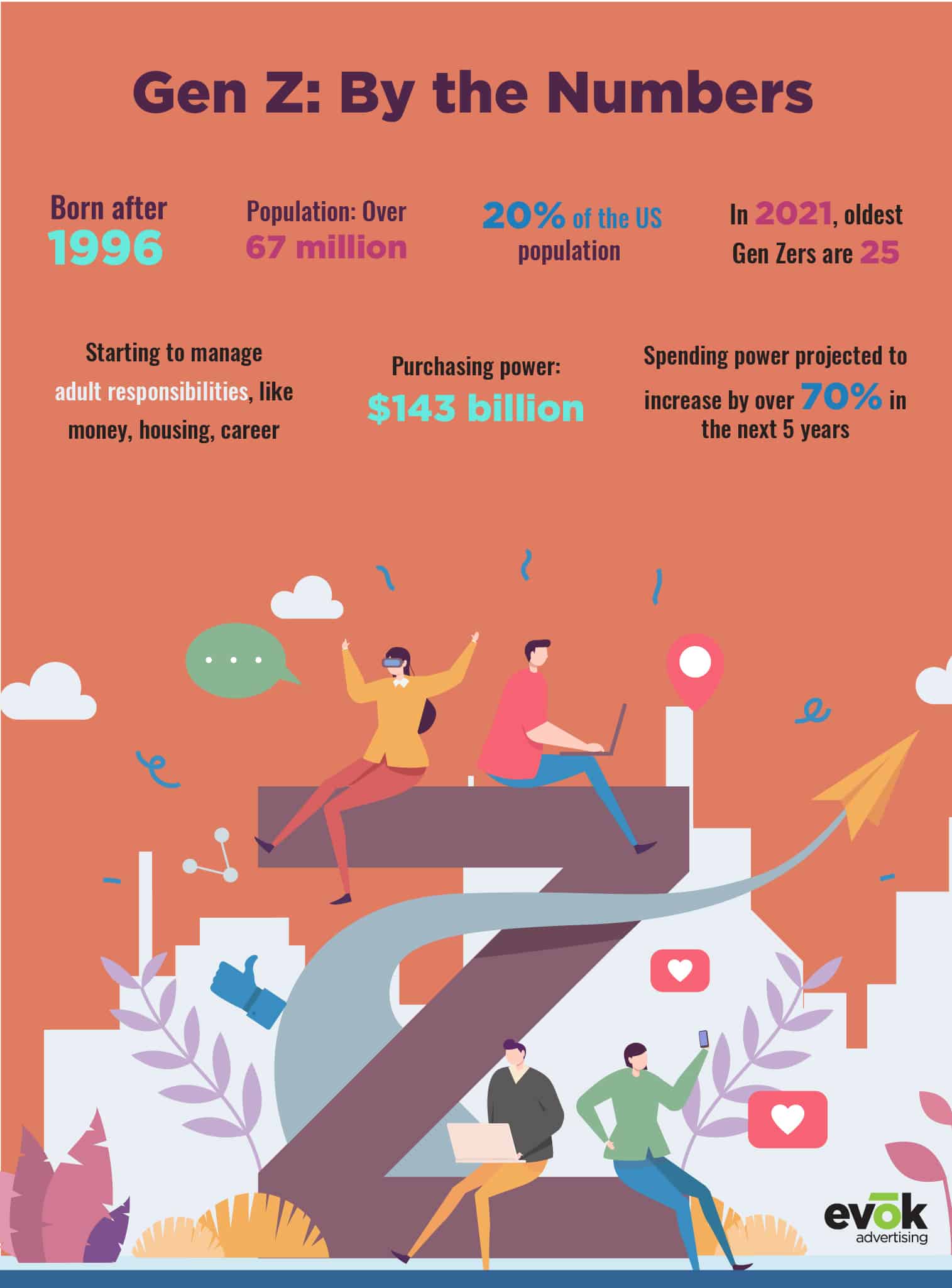 Gen Z: By the Numbers

Born after 1996

Population: Over 67 million

20% of the US population

In 2021, oldest Gen Zers are 25

Starting to manage adult responsibilities, like money, housing, career

Purchasing power: $143 billion

Spending power projected to increase by over 70% in the next 5 years

evōk advertising