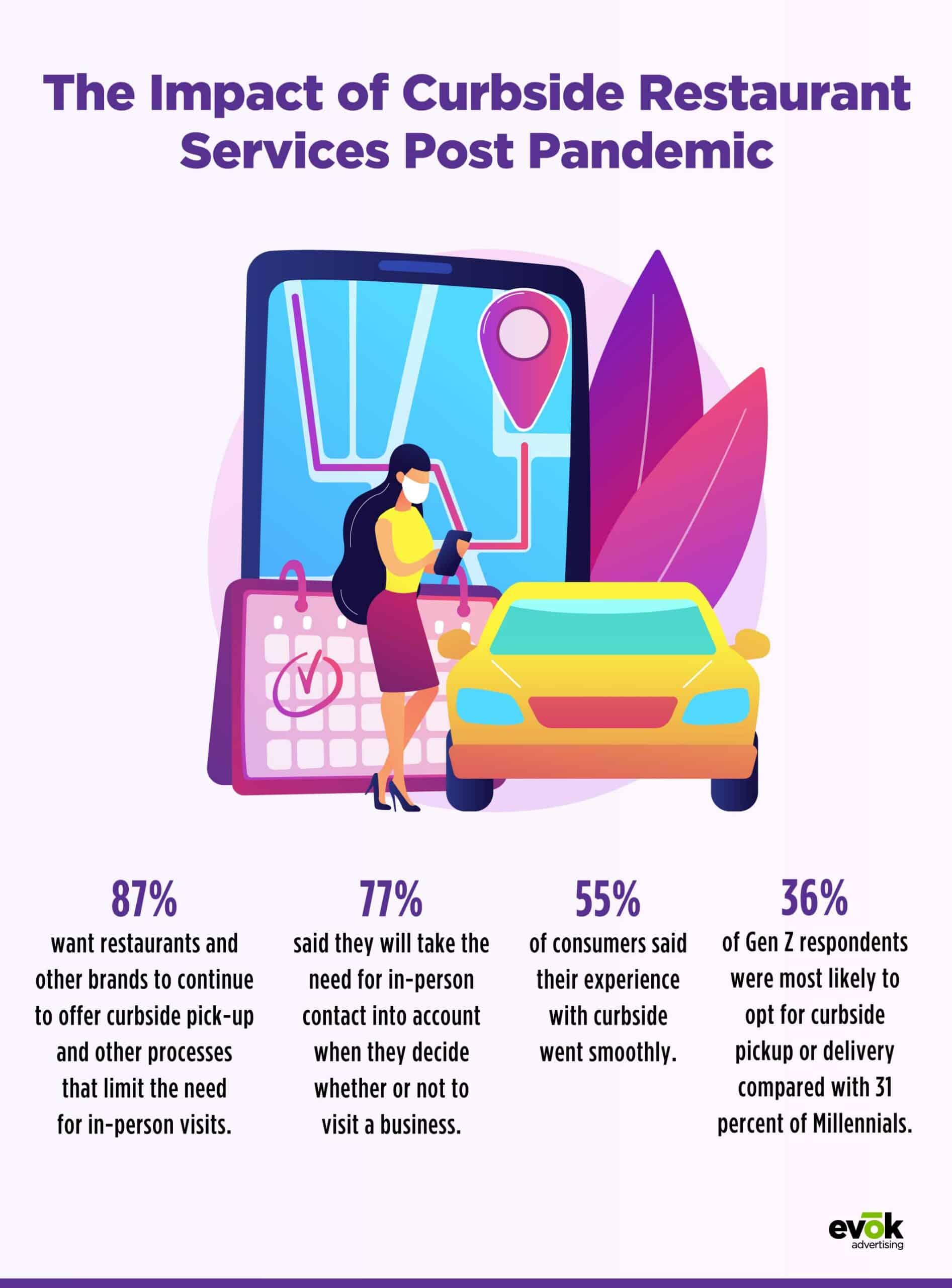 The Impact of Curbside Restaurant Services Post Pandemic

87%
want restaurants and other brands to continue to offer curbside pick-up and other processes that limit the need for in-person visits.

77%
said they will take the need for in-person contact into account when they decide whether or not to visit a business.

55%
of consumers said their experience with curbside went smoothly.

36%
of Gen Z respondents were most likely to opt for curbside pickup or delivery compared with 31 percent of Millennials.

evōk
advertising