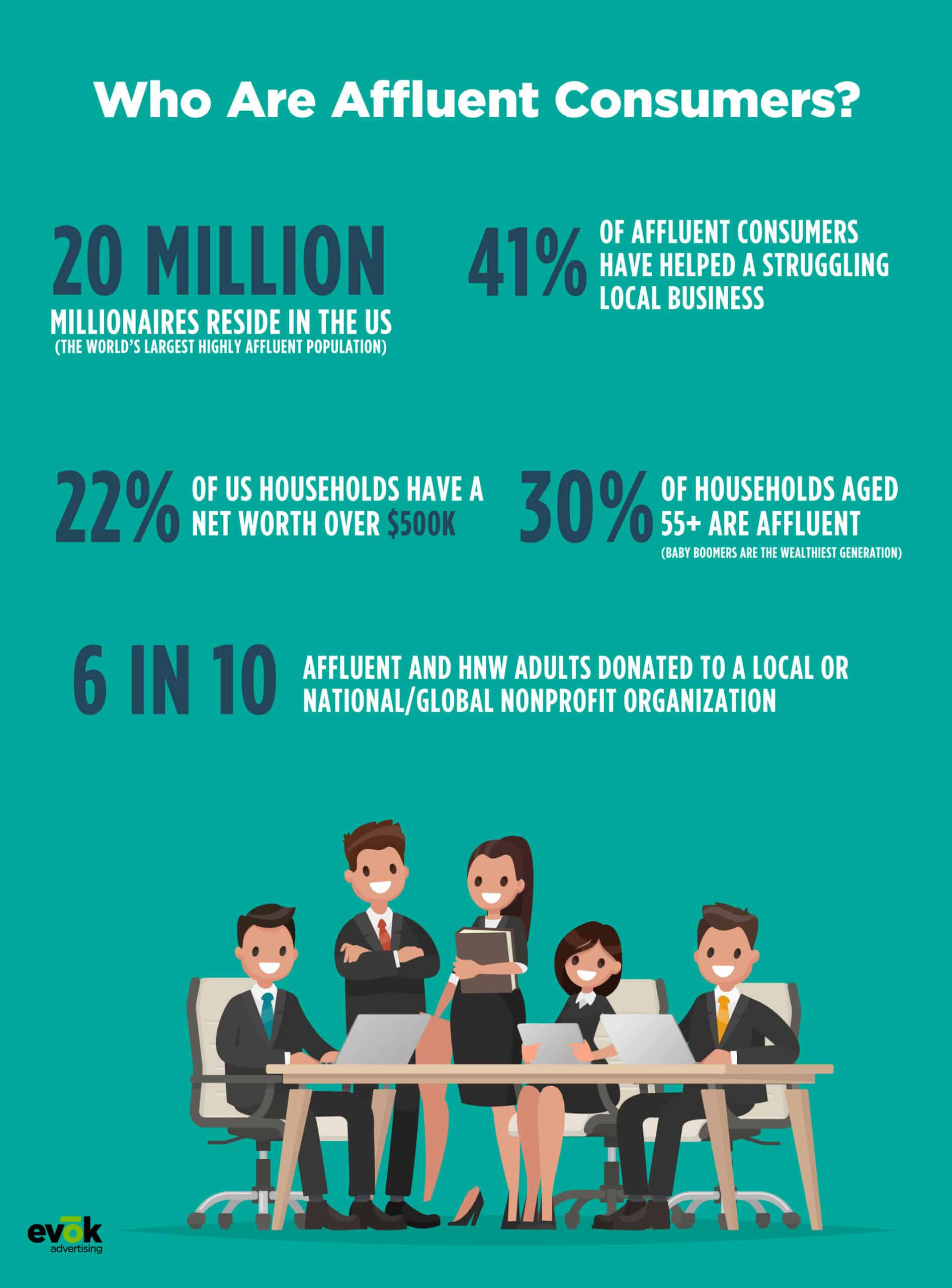 Who Are Affluent Consumers?

20 MILLION
MILLIONAIRES RESIDE IN THE US
(THE WORLD'S LARGEST HIGHLY AFFLUENT POPULATION)

41% OF AFFLUENT CONSUMERS HAVE HELPED A STRUGGLING LOCAL BUSINESS

22% OF US HOUSEHOLDS HAVE A NET WORTH OVER $500K

30% OF HOUSEHOLDS AGED 55+ ARE AFFLUENT
(BABY BOOMERS ARE THE WEALTHIEST GENERATION)

6 IN 10 AFFLUENT AND HNW ADULTS DONATED TO A LOCAL OR NATIONAL/GLOBAL NONPROFIT ORGANIZATION

evōk
advertising