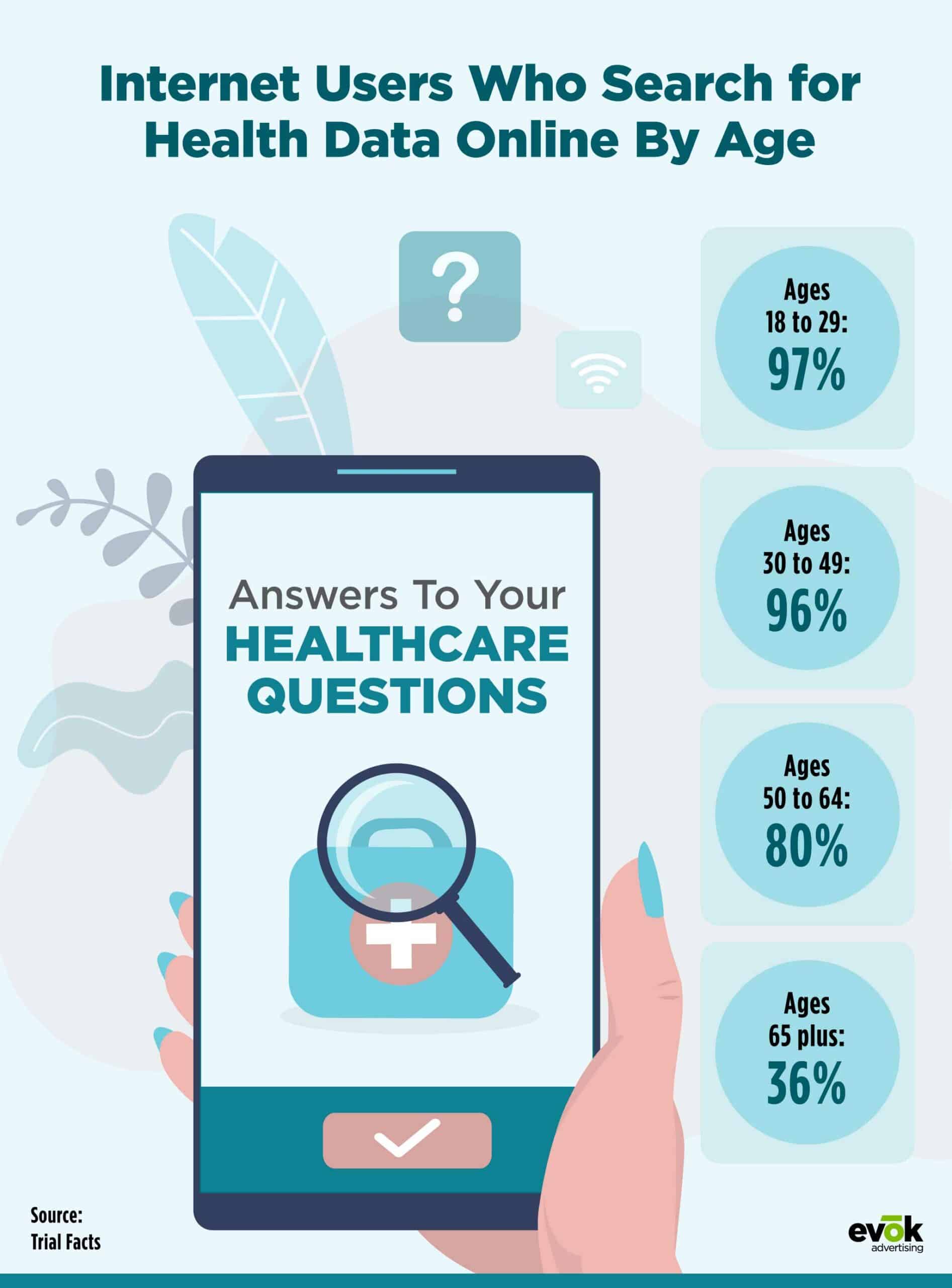 Internet Users Who Search for Health Data Online By Age

?

Answers To Your HEALTHCARE QUESTIONS

Ages 18 to 29: 97%

Ages 30 to 49: 96%

Ages 50 to 64: 80%

Ages 65 plus: 36%

Source: Trial Facts

evōk advertising