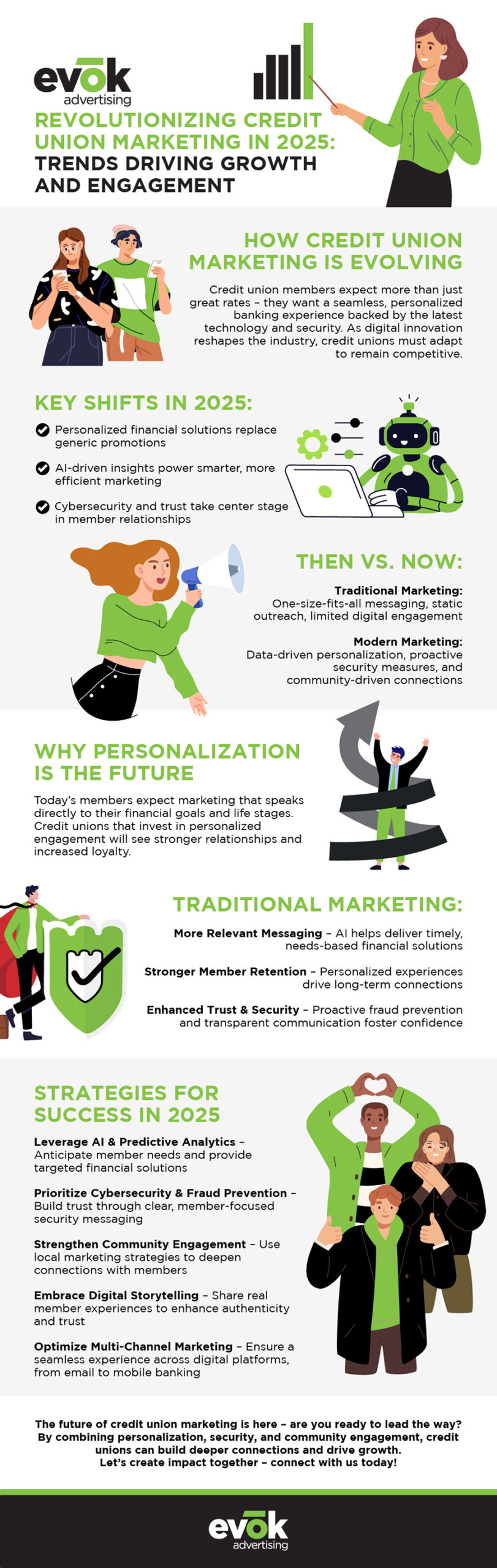 evōk advertising

REVOLUTIONIZING CREDIT UNION MARKETING IN 2025: TRENDS DRIVING GROWTH AND ENGAGEMENT

HOW CREDIT UNION MARKETING IS EVOLVING

Credit union members expect more than just great rates – they want a seamless, personalized banking experience backed by the latest technology and security. As digital innovation reshapes the industry, credit unions must adapt to remain competitive.

KEY SHIFTS IN 2025:

Personalized financial solutions replace generic promotions

AI-driven insights power smarter, more efficient marketing

Cybersecurity and trust take center stage in member relationships

THEN VS. NOW:

Traditional Marketing: One-size-fits-all messaging, static outreach, limited digital engagement

Modern Marketing: Data-driven personalization, proactive security measures, and community-driven connections

WHY PERSONALIZATION IS THE FUTURE

Today's members expect marketing that speaks directly to their financial goals and life stages. Credit unions that invest in personalized engagement will see stronger relationships and increased loyalty.

TRADITIONAL MARKETING:

More Relevant Messaging – AI helps deliver timely, needs-based financial solutions

Stronger Member Retention – Personalized experiences drive long-term connections

Enhanced Trust & Security – Proactive fraud prevention and transparent communication foster confidence

STRATEGIES FOR SUCCESS IN 2025

Leverage AI & Predictive Analytics – Anticipate member needs and provide targeted financial solutions

Prioritize Cybersecurity & Fraud Prevention – Build trust through clear, member-focused security messaging

Strengthen Community Engagement – Use local marketing strategies to deepen connections with members

Embrace Digital Storytelling – Share real member experiences to enhance authenticity and trust

Optimize Multi-Channel Marketing – Ensure a seamless experience across digital platforms, from email to mobile banking

The future of credit union marketing is here – are you ready to lead the way? By combining personalization, security, and community engagement, credit unions can build deeper connections and drive growth. Let's create impact together – connect with us today!

evōk advertising